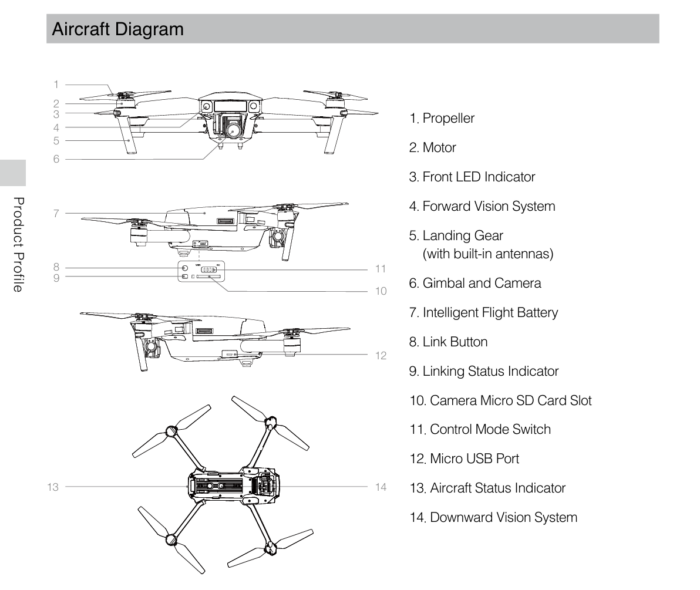 Aircraft Diagram

Product Profile

1
2
3
4
5
6

7

8
9
11
10

12

13
14

1. Propeller

2. Motor

3. Front LED Indicator

4. Forward Vision System

5. Landing Gear (with built-in antennas)

6. Gimbal and Camera

7. Intelligent Flight Battery

8. Link Button

9. Linking Status Indicator

10. Camera Micro SD Card Slot

11. Control Mode Switch

12. Micro USB Port

13. Aircraft Status Indicator

14. Downward Vision System